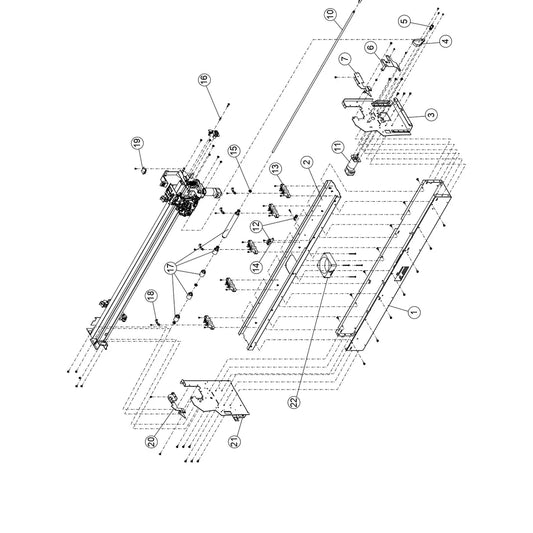 10
5
4
6
7
3
16
19
15
11
13
2
12
14
17
18
1
22
20
21